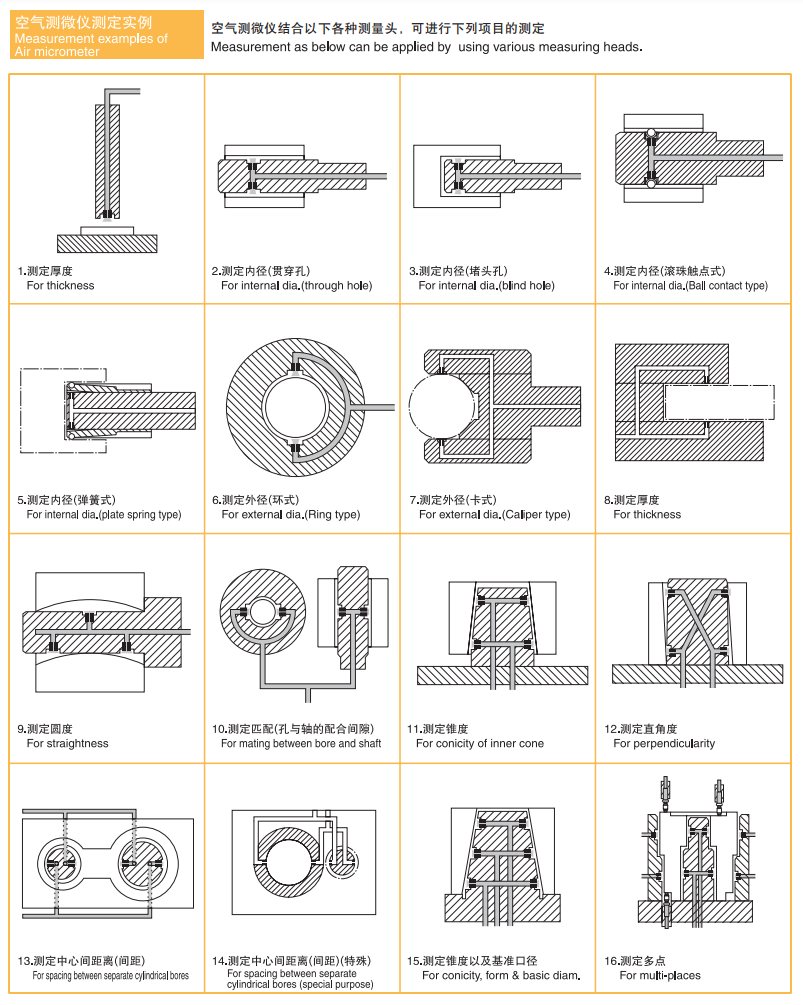 空气测微仪测定实例
Measurement examples of Air micrometer

空气测微仪结合以下各种测量头，可进行下列项目的测定
Measurement as below can be applied by using various measuring heads.

1.测定厚度
For thickness

2.测定内径(贯穿孔)
For internal dia.(through hole)

3.测定内径(堵头孔)
For internal dia.(blind hole)

4.测定内径(滚珠触点式)
For internal dia.(Ball contact type)

5.测定内径(弹簧式)
For internal dia.(plate spring type)

6.测定外径(环式)
For external dia.(Ring type)

7.测定外径(卡式)
For external dia.(Caliper type)

8.测定厚度
For thickness

9.测定圆度
For straightness

10.测定匹配(孔与轴的配合间隙)
For mating between bore and shaft

11.测定锥度
For conicity of inner cone

12.测定直角度
For perpendicularity

13.测定中心间距离(间距)
For spacing between separate cylindrical bores

14.测定中心间距离(间距)(特殊)
For spacing between separate cylindrical bores (special purpose)

15.测定锥度以及基准口径
For conicity, form & basic diam.

16.测定多点
For multi-places